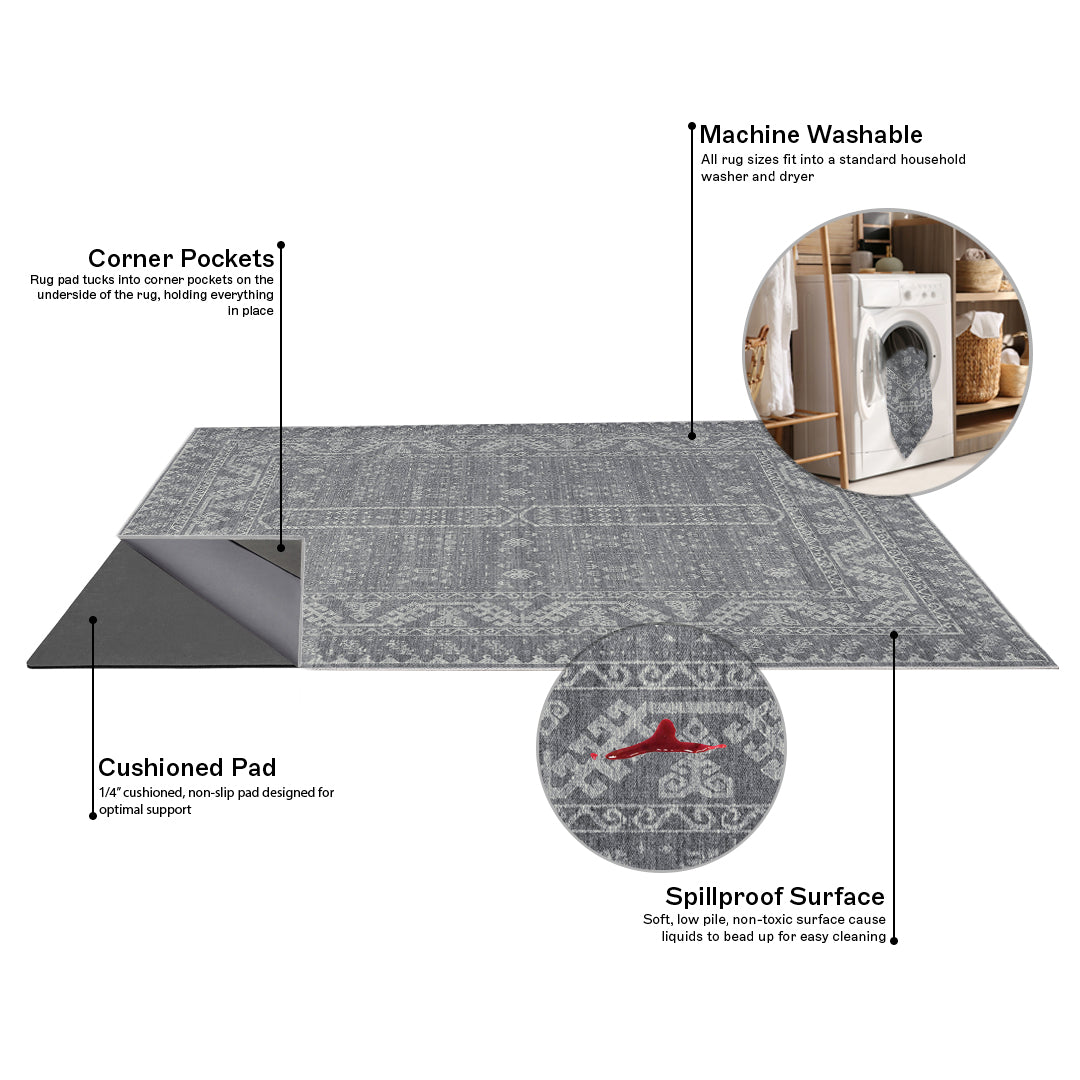 Machine Washable
All rug sizes fit into a standard household washer and dryer

Corner Pockets
Rug pad tucks into corner pockets on the underside of the rug, holding everything in place

Cushioned Pad
1/4" cushioned, non-slip pad designed for optimal support

Spillproof Surface
Soft, low pile, non-toxic surface cause liquids to bead up for easy cleaning